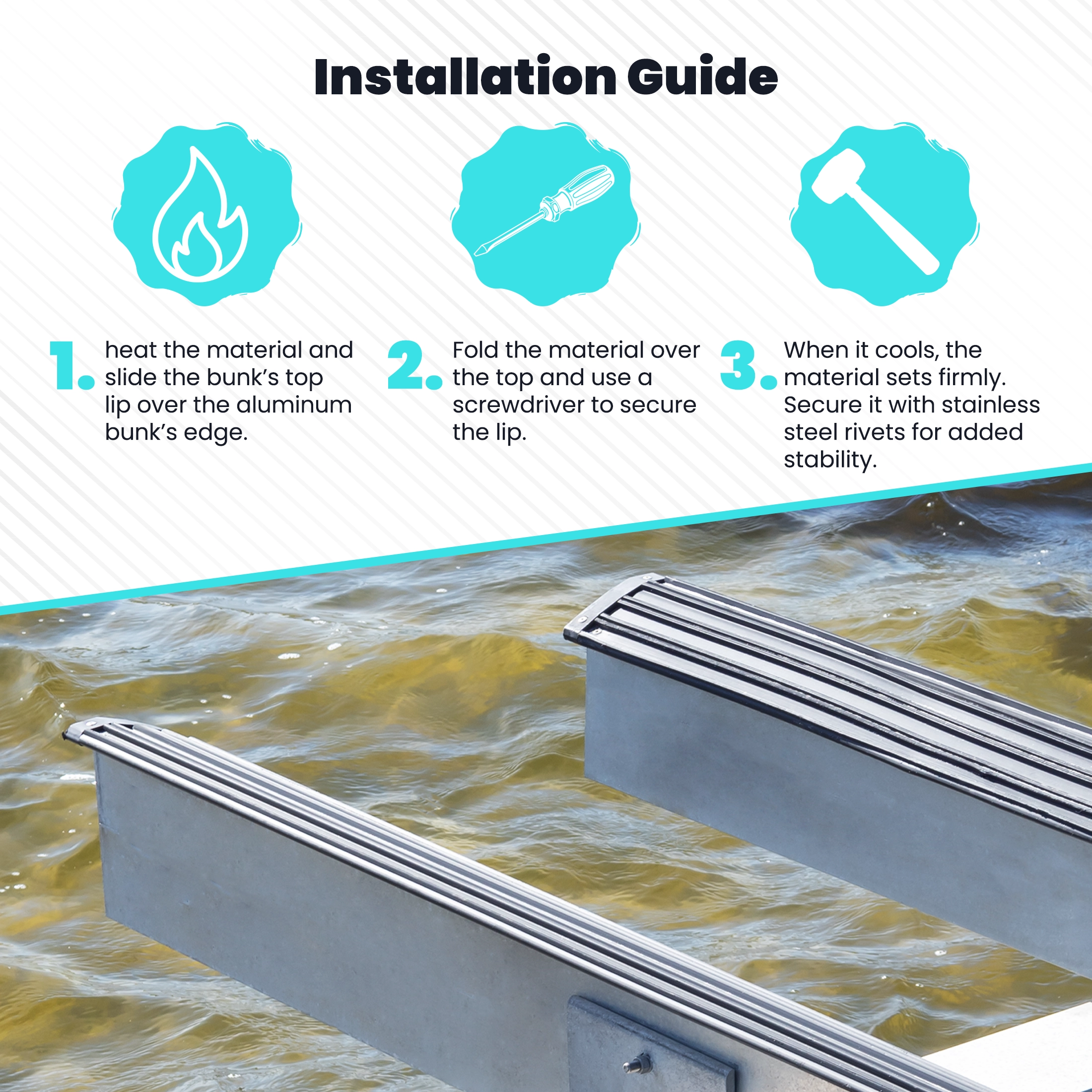 Installation Guide

1. heat the material and slide the bunk's top lip over the aluminum bunk's edge.

2. Fold the material over the top and use a screwdriver to secure the lip.

3. When it cools, the material sets firmly. Secure it with stainless steel rivets for added stability.